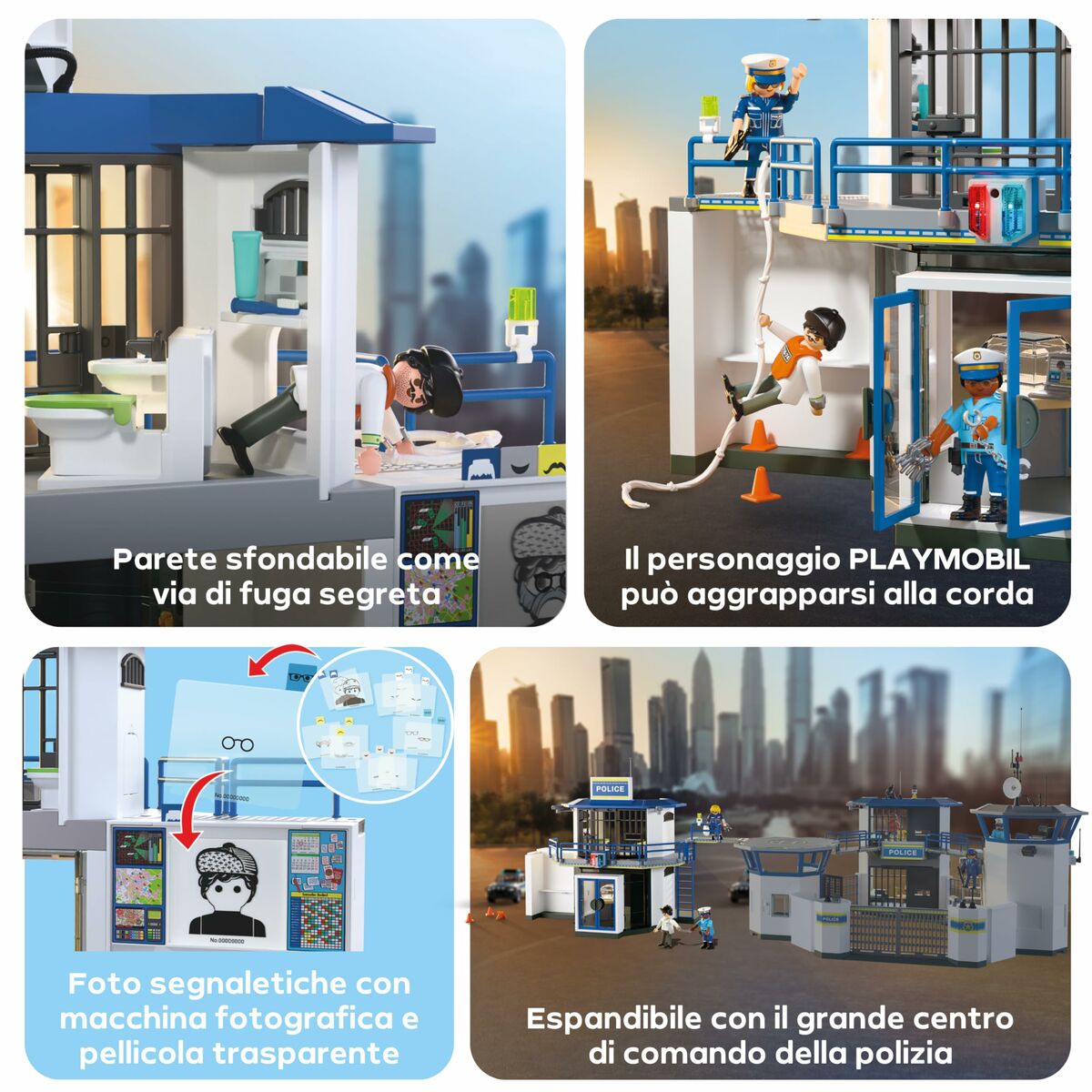 Parete sfondabile come via di fuga segreta

Il personaggio PLAYMOBIL può aggrapparsi alla corda

No.00000000

No.00000000

Foto segnaletiche con macchina fotografica e pellicola trasparente

POLICE

POLICE

POLICE

Espandibile con il grande centro di comando della polizia