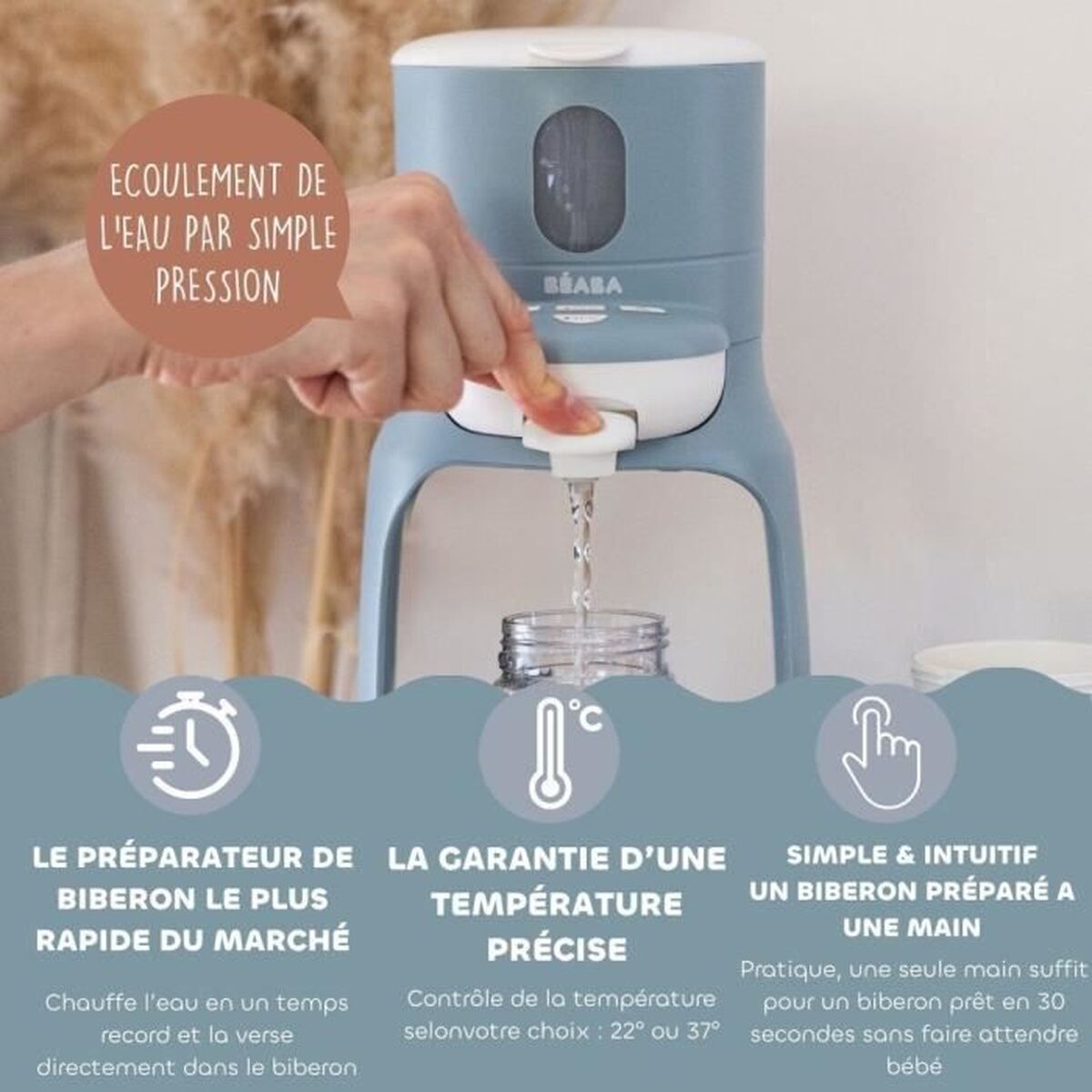 ECOULEMENT DE L'EAU PAR SIMPLE PRESSION

BÉABA

°C

LE PRÉPARATEUR DE BIBERON LE PLUS RAPIDE DU MARCHÉ

Chauffe l'eau en un temps record et la verse directement dans le biberon

LA GARANTIE D'UNE TEMPÉRATURE PRÉCISE

Contrôle de la température selonvotre choix : 22° ou 37°

SIMPLE & INTUITIF
UN BIBERON PRÉPARÉ A UNE MAIN

Pratique, une seule main suffit pour un biberon prêt en 30 secondes sans faire attendre bébé